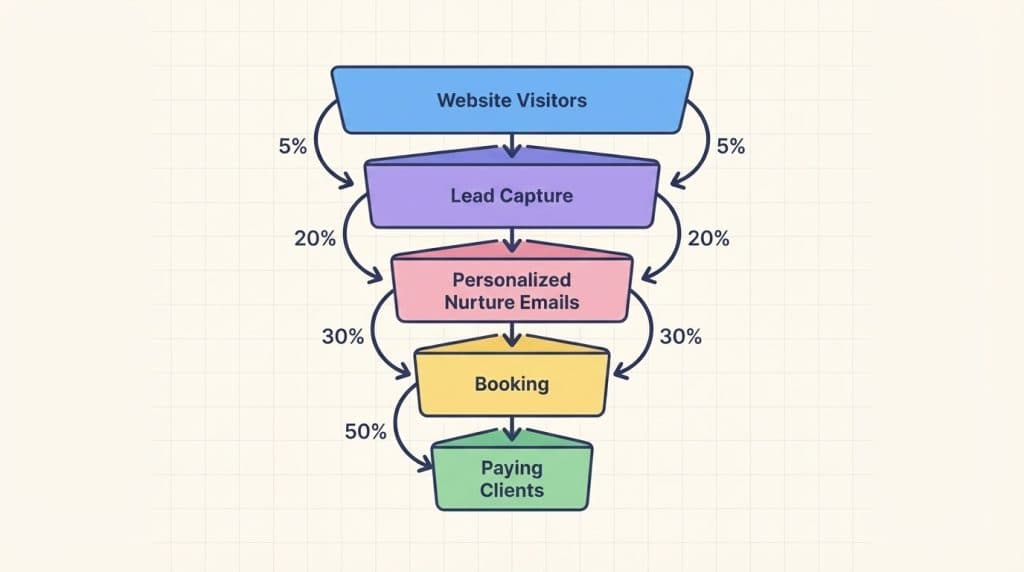 Website Visitors

5%

5%

Lead Capture

20%

20%

Personalized Nurture Emails

30%

30%

Booking

50%

Paying Clients